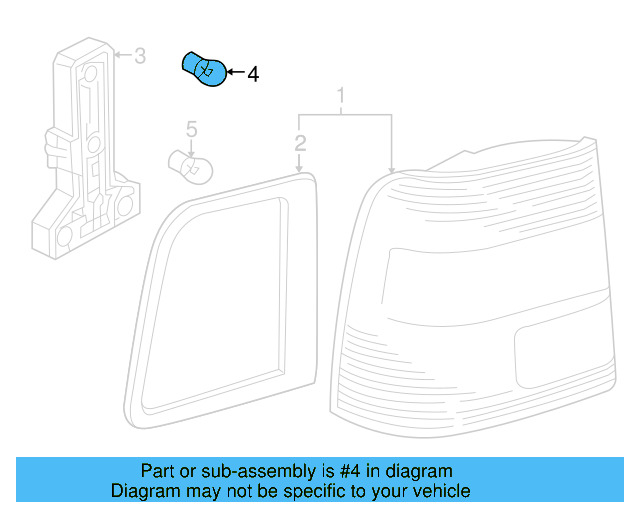 3
4
1
5
2

Part or sub-assembly is #4 in diagram
Diagram may not be specific to your vehicle