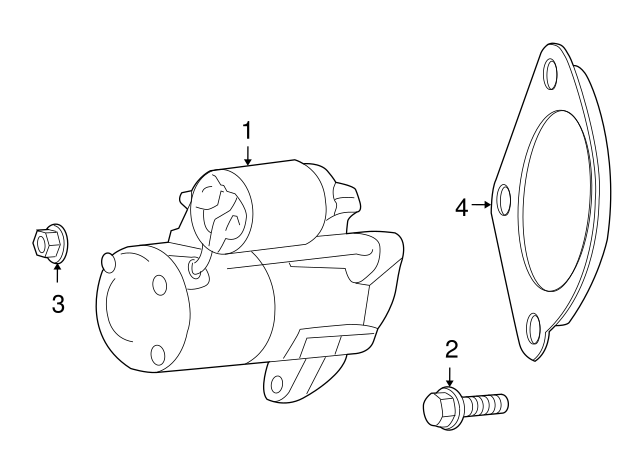 1
4
3
2