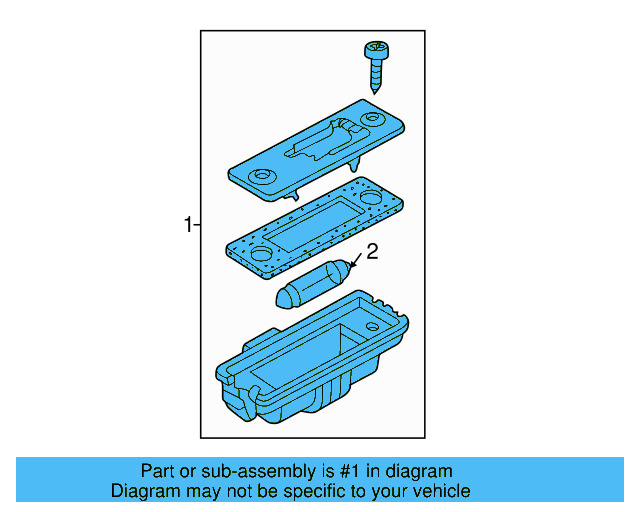 1

2

Part or sub-assembly is #1 in diagram
Diagram may not be specific to your vehicle