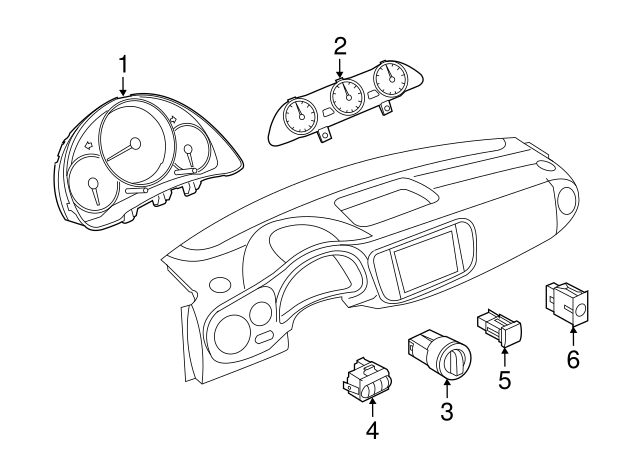 1
2
6
5
3
4