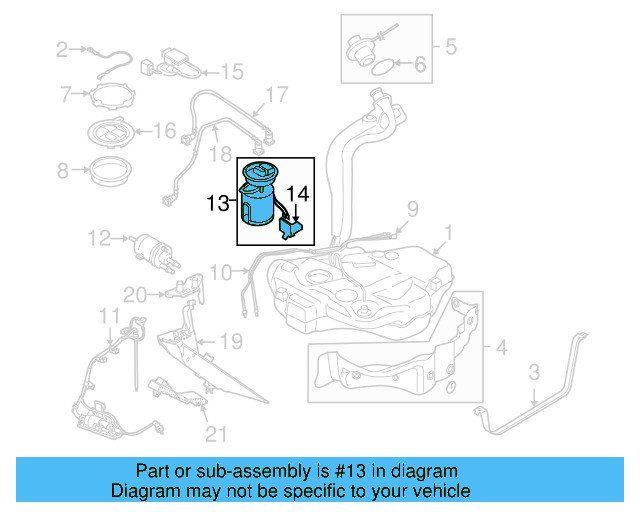 2
15
5
6
7
17
16
18
8
13
14
9
1
12
10
20
11
19
4
3
21

Part or sub-assembly is #13 in diagram
Diagram may not be specific to your vehicle