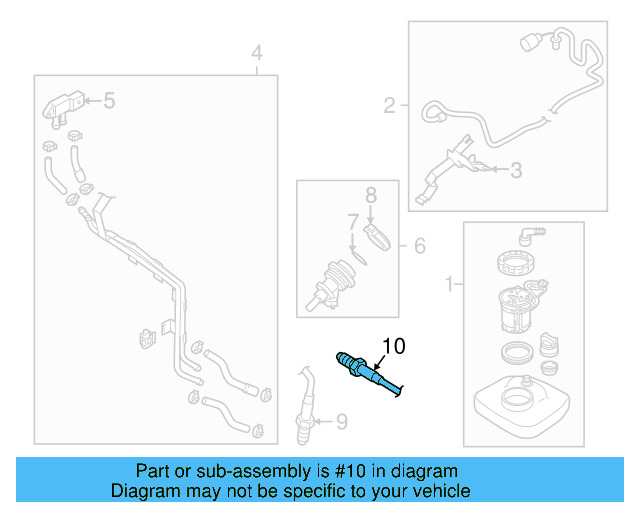 4
5
2
3
8
7
6
1
10
9
Part or sub-assembly is #10 in diagram
Diagram may not be specific to your vehicle