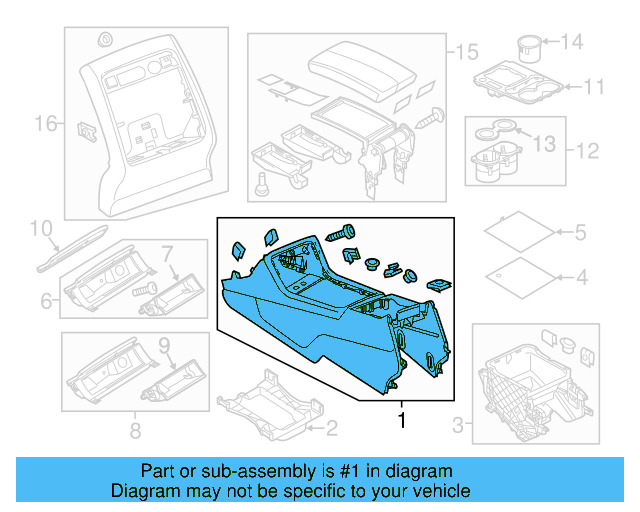 16
15
14
11
13
12
10
7
6
5
4
9
8
2
1
3

Part or sub-assembly is #1 in diagram
Diagram may not be specific to your vehicle