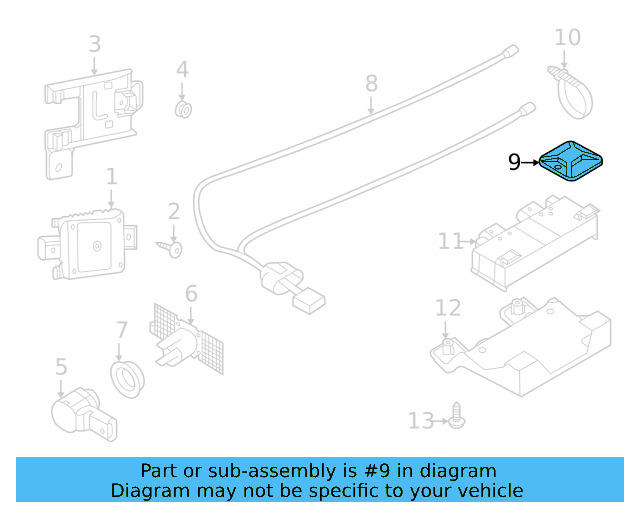 3
4
8
10
9
1
2
11
6
12
7
5
13

Part or sub-assembly is #9 in diagram
Diagram may not be specific to your vehicle