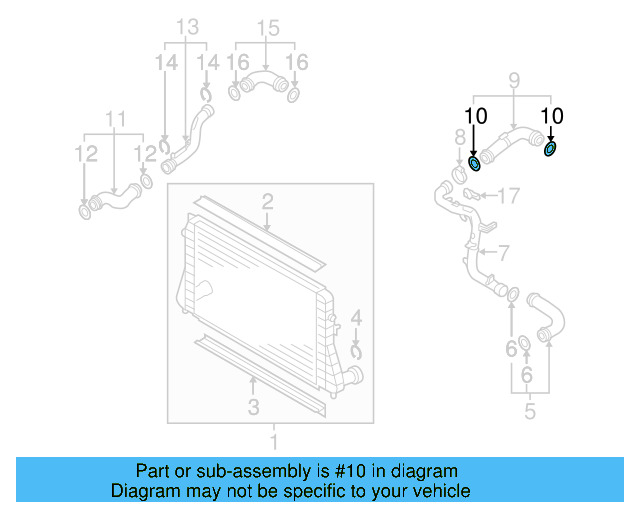 13
15
14
14
16
16
11
12
12
9
10
10
8
17
2
7
4
6
6
3
5
1

Part or sub-assembly is #10 in diagram
Diagram may not be specific to your vehicle