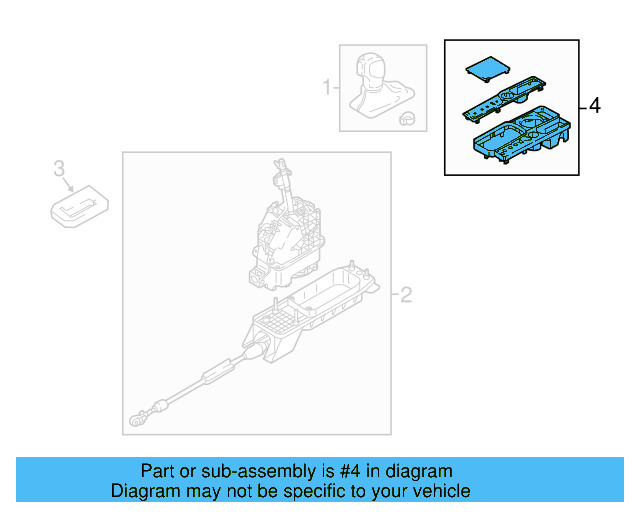 1

4

3

2

Part or sub-assembly is #4 in diagram
Diagram may not be specific to your vehicle