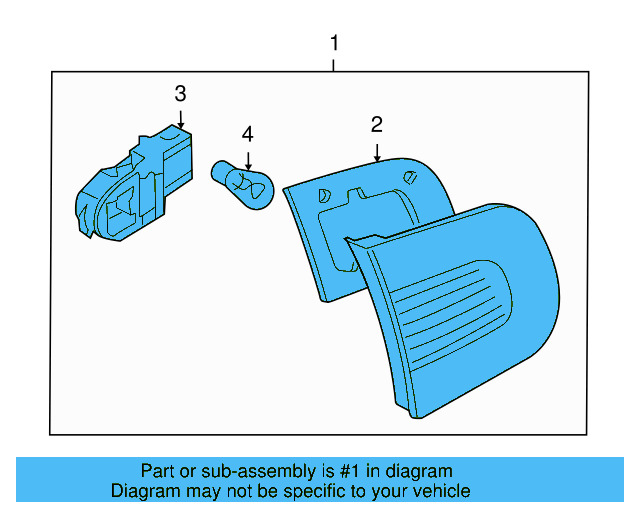 1

3

4

2

Part or sub-assembly is #1 in diagram
Diagram may not be specific to your vehicle