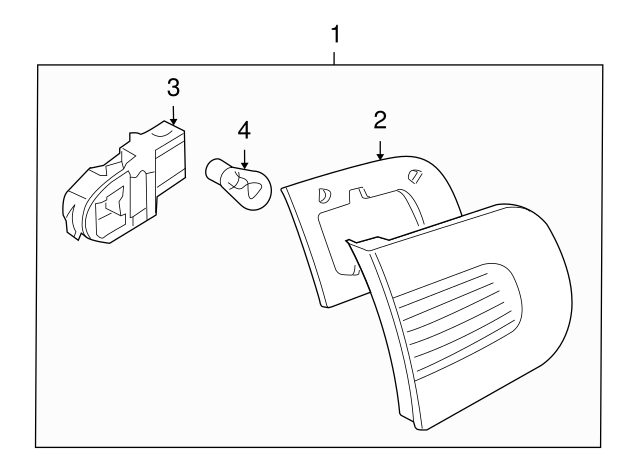 1
3
4
2