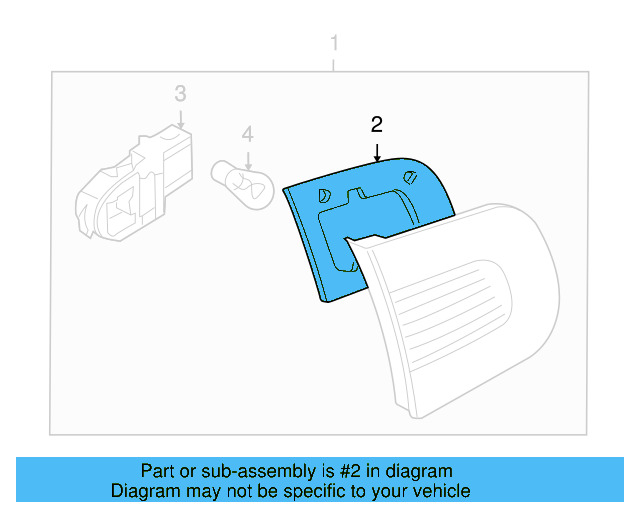 1

3

4

2

Part or sub-assembly is #2 in diagram
Diagram may not be specific to your vehicle