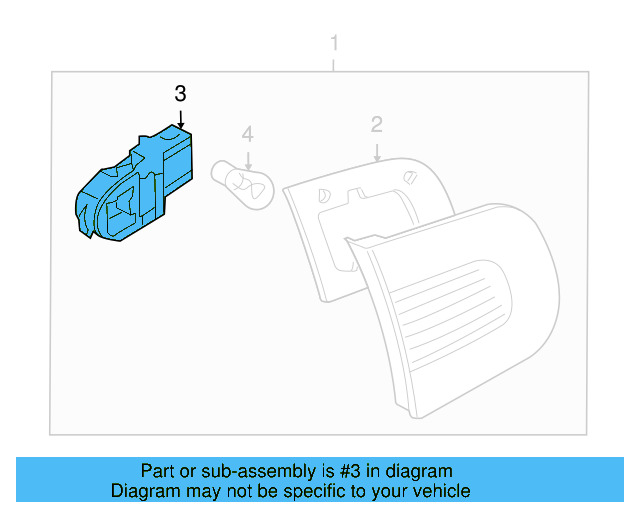 1

3

4

2

Part or sub-assembly is #3 in diagram
Diagram may not be specific to your vehicle