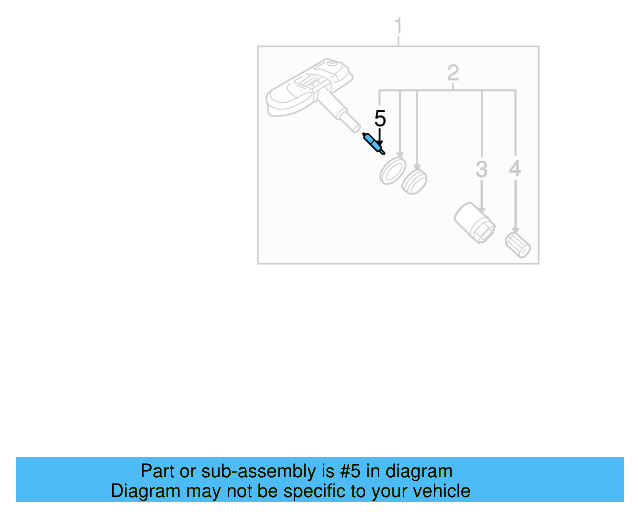 1
2
5
3
4

Part or sub-assembly is #5 in diagram
Diagram may not be specific to your vehicle