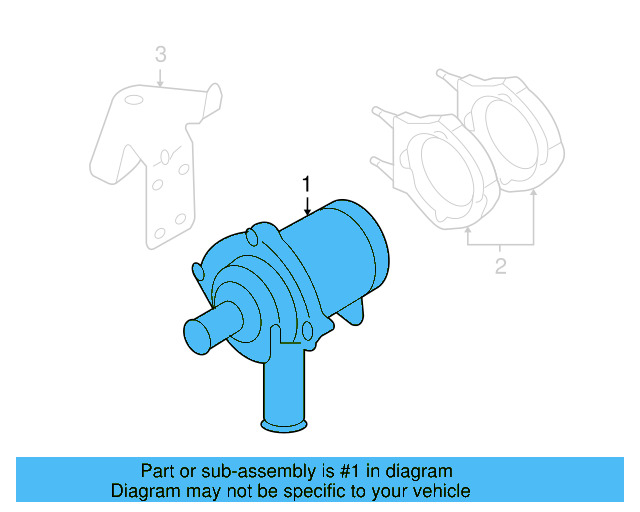 3

1

2

Part or sub-assembly is #1 in diagram
Diagram may not be specific to your vehicle