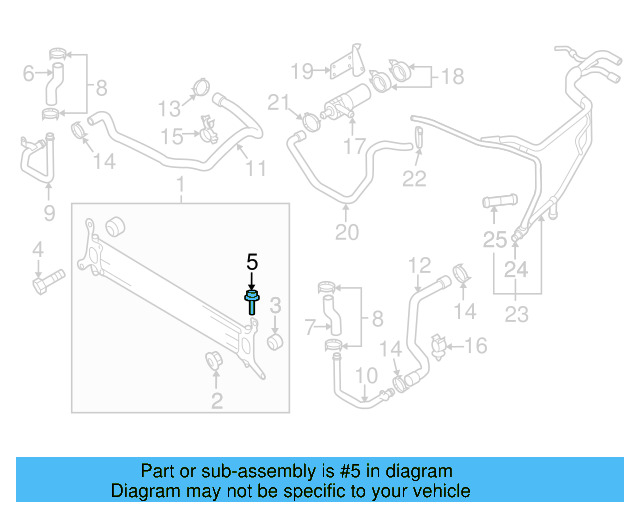 6
8
13
15
14
11
9
1
4
5
3
2
19
18
21
17
22
20
25
24
23
12
14
8
7
14
16
10

Part or sub-assembly is #5 in diagram
Diagram may not be specific to your vehicle