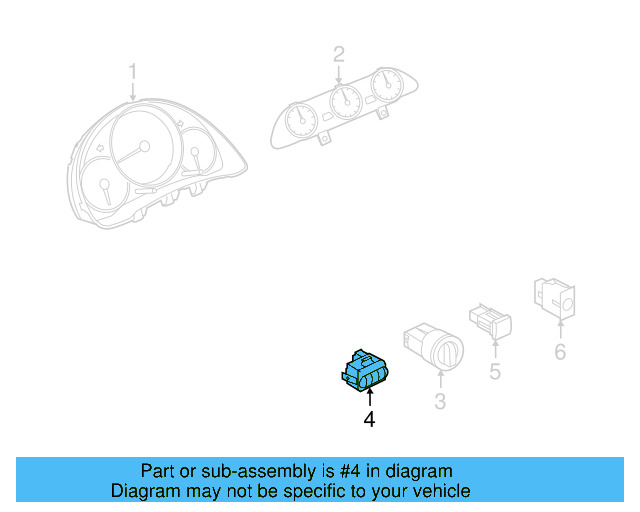 1
2
6
5
3
4

Part or sub-assembly is #4 in diagram
Diagram may not be specific to your vehicle