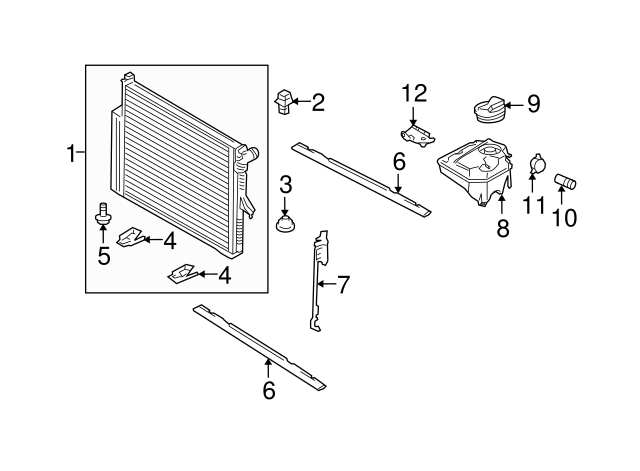 1
2
12
9
6
3
11
10
8
5
4
4
7
6