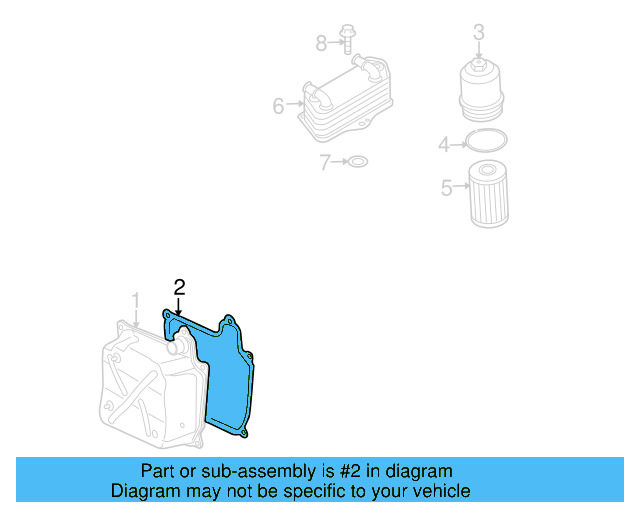 8
3
6
4
7
5
2
1

Part or sub-assembly is #2 in diagram
Diagram may not be specific to your vehicle