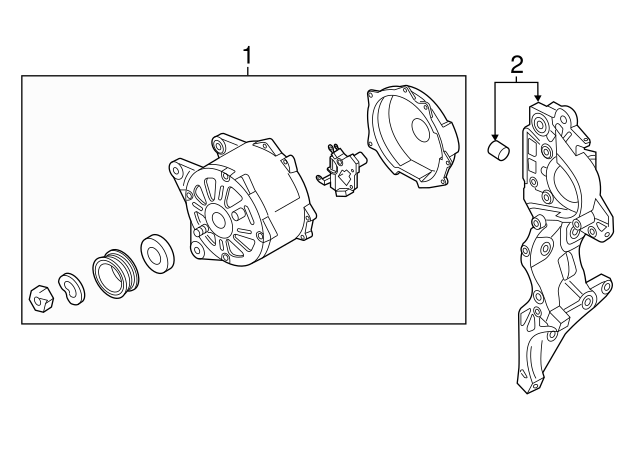 1

2