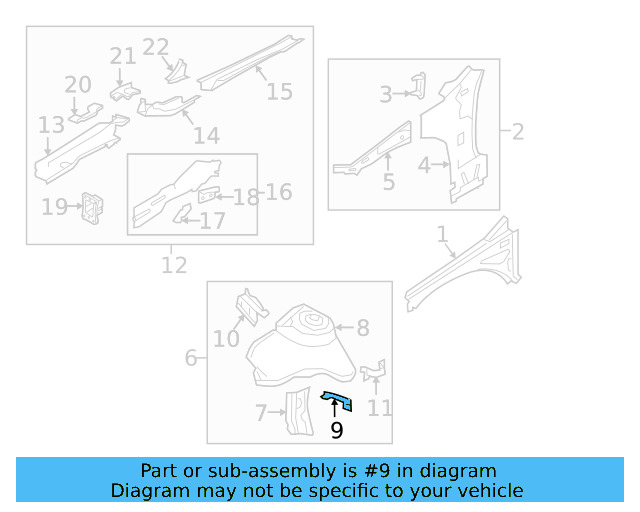 22
21
20
15
13
14
19
18
16
17
12
3
2
5
4
1
10
8
6
11
7
9

Part or sub-assembly is #9 in diagram
Diagram may not be specific to your vehicle