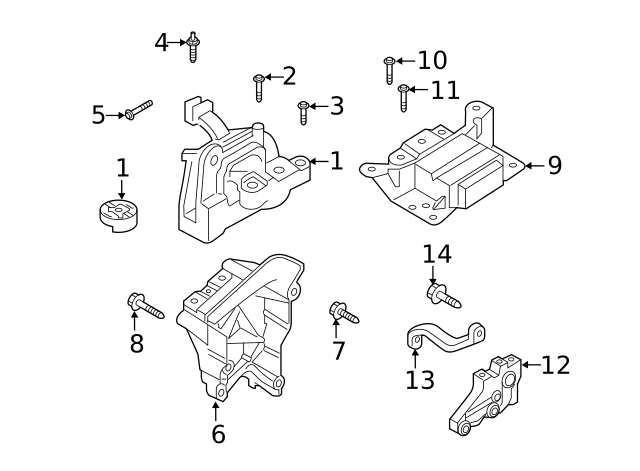 4
2
10
11
5
3
1
1
9
14
8
7
13
12
6