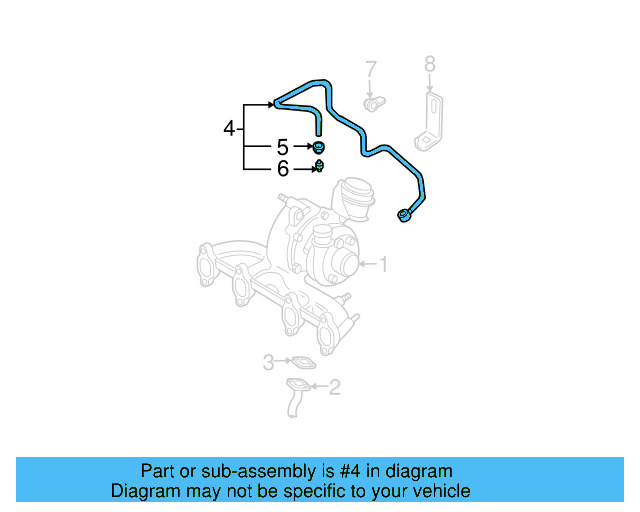 7
8
4
5
6
1
3
2

Part or sub-assembly is #4 in diagram
Diagram may not be specific to your vehicle