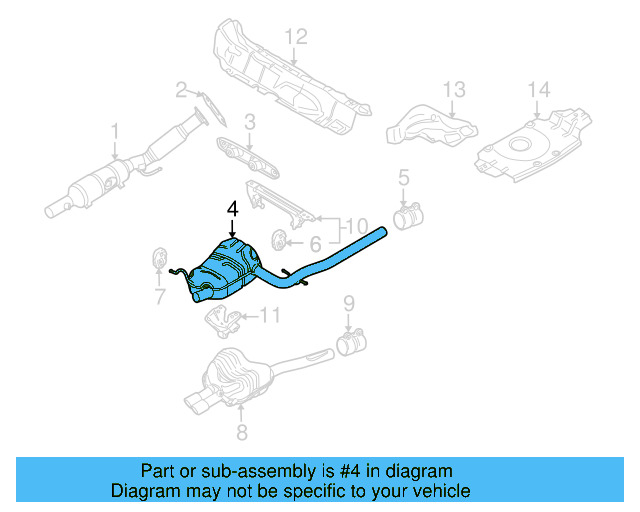 12
2
13
14
1
3
5
4
10
6
7
11
9
8

Part or sub-assembly is #4 in diagram
Diagram may not be specific to your vehicle