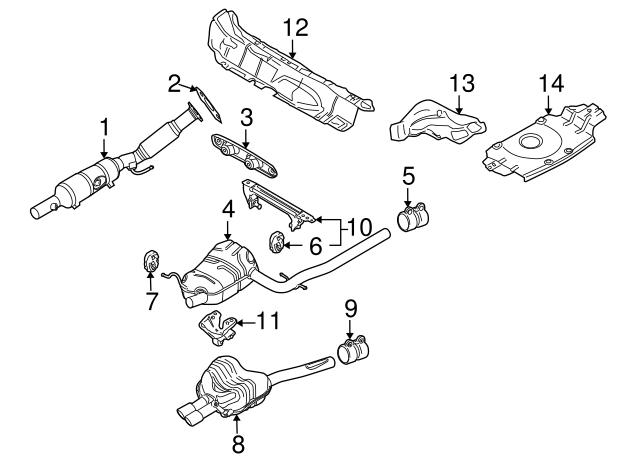 12
2
13
14
1
3
5
4
10
6
7
11
9
8