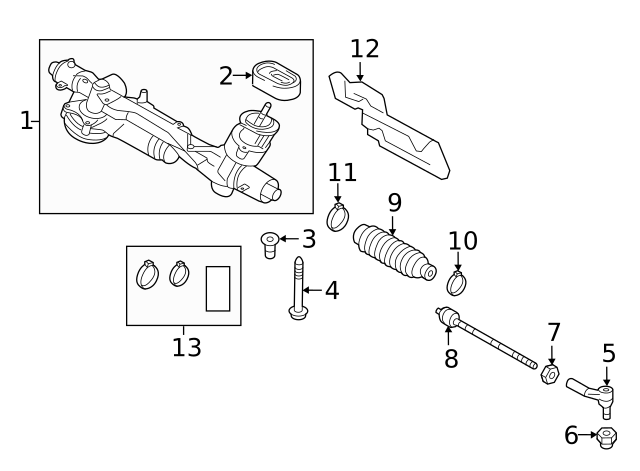 1
2
12
11
9
3
10
4
13
8
7
5
6