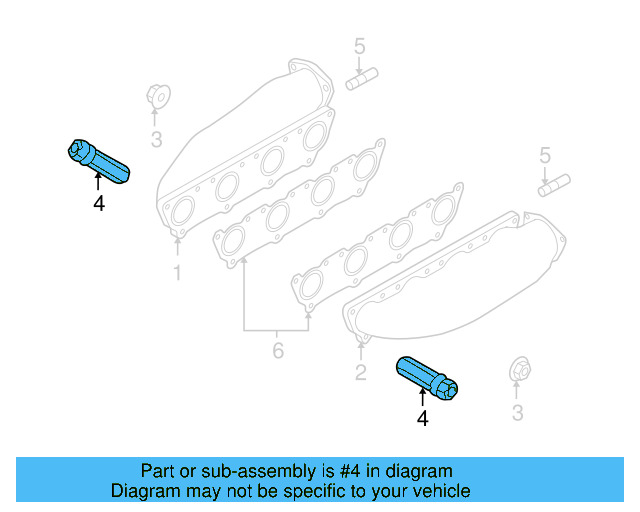 5
3
4
5
1
6
2
4
3

Part or sub-assembly is #4 in diagram
Diagram may not be specific to your vehicle