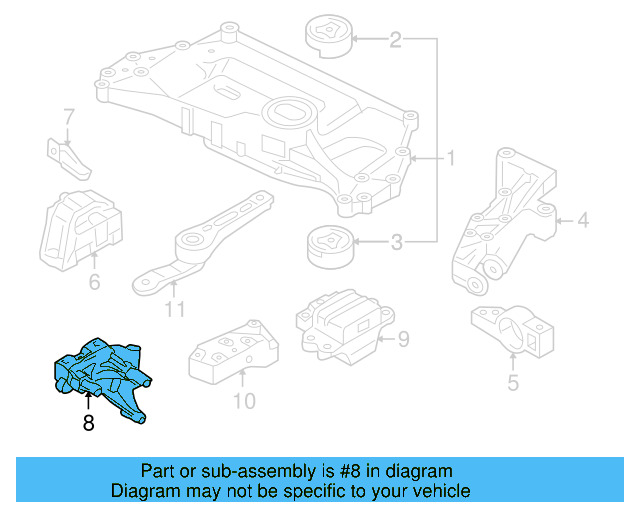 2
7
1
4
3
6
11
9
5
10
8

Part or sub-assembly is #8 in diagram
Diagram may not be specific to your vehicle