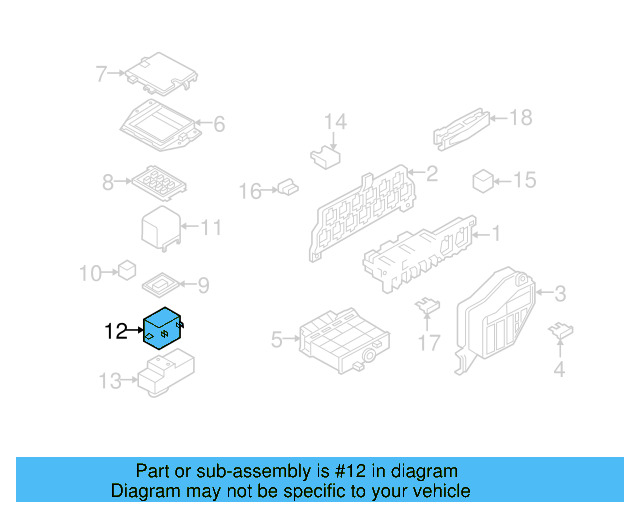 7
6
14
18
8
16
2
15
11
1
10
9
3
12
5
17
4
13

Part or sub-assembly is #12 in diagram
Diagram may not be specific to your vehicle