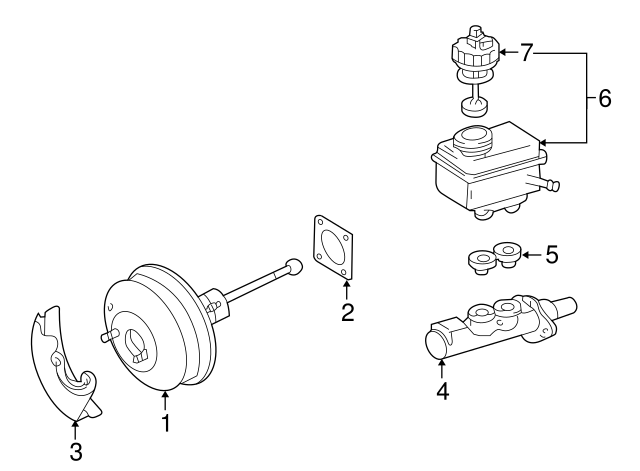 7
6
5
2
4
1
3