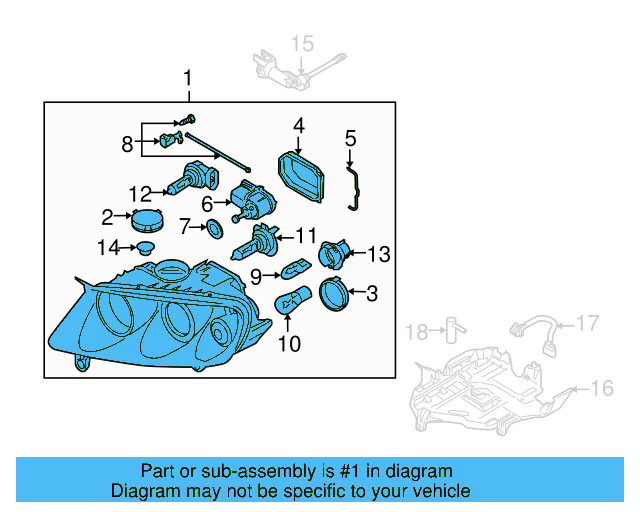 15
1
8
4
5
12
6
2
7
11
14
13
9
3
10
18
17
16

Part or sub-assembly is #1 in diagram
Diagram may not be specific to your vehicle