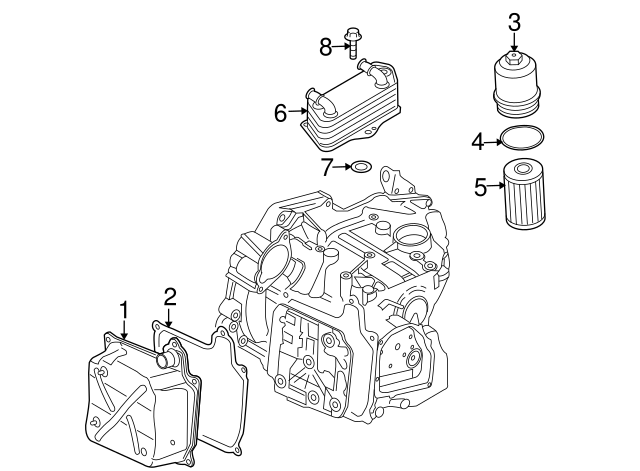 8
3
6
4
7
5
1
2