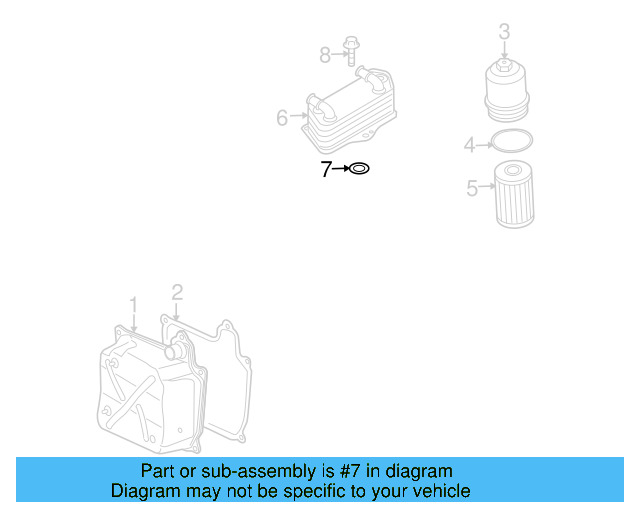 8
3
6
4
7
5
1
2

Part or sub-assembly is #7 in diagram
Diagram may not be specific to your vehicle