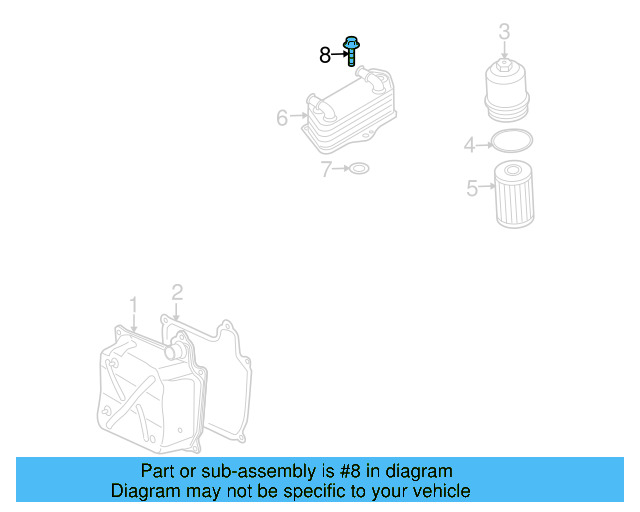 8
3
6
4
7
5
1
2
Part or sub-assembly is #8 in diagram
Diagram may not be specific to your vehicle