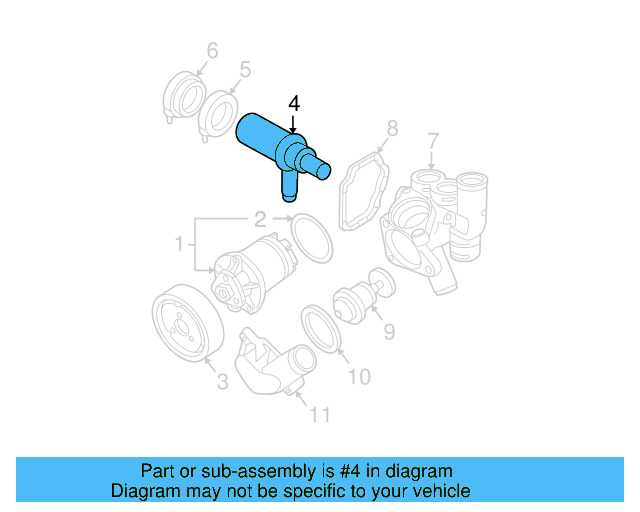 6
5
4
8
7
2
1
9
3
10
11

Part or sub-assembly is #4 in diagram
Diagram may not be specific to your vehicle