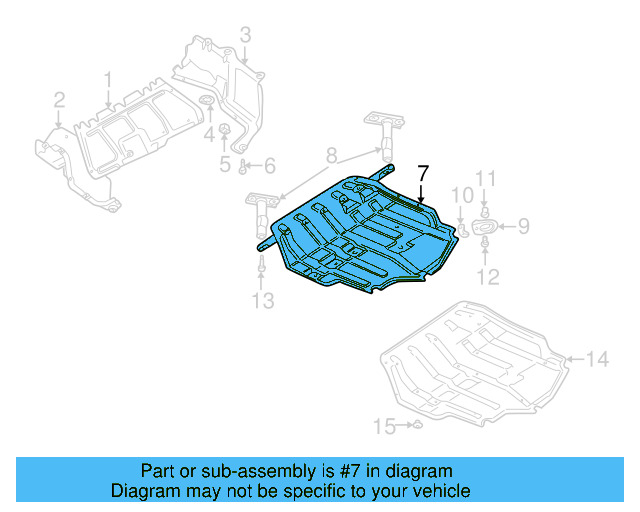 3
1
2
4
5
6
8
7
11
10
9
12
13
14
15

Part or sub-assembly is #7 in diagram
Diagram may not be specific to your vehicle