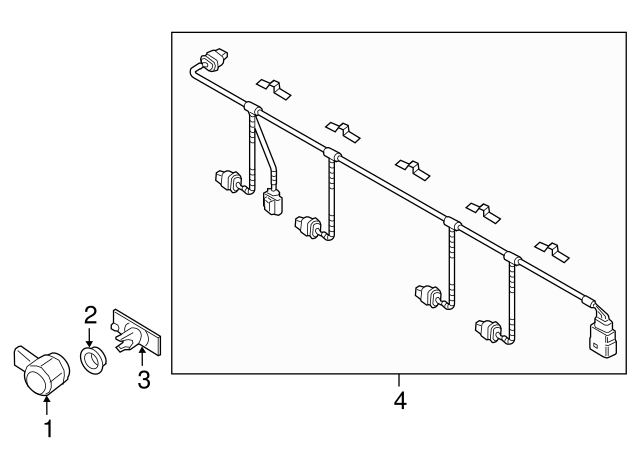 2
3
1
4