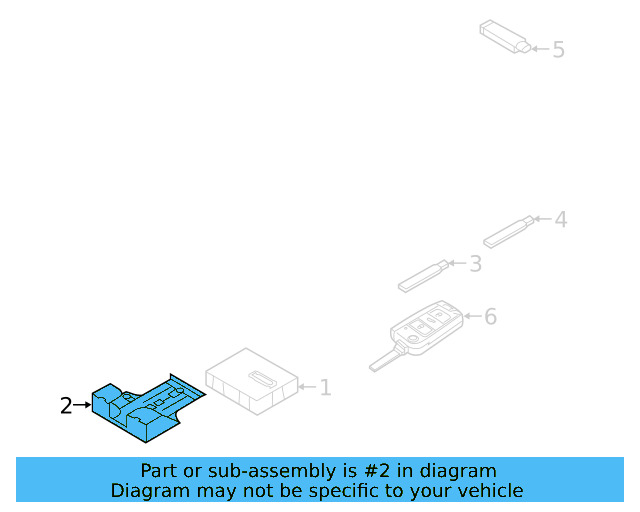 5

4

3

6

1

2

Part or sub-assembly is #2 in diagram
Diagram may not be specific to your vehicle