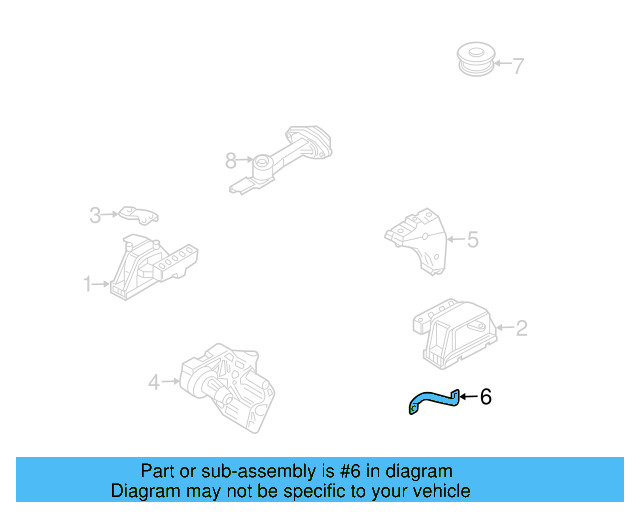 7

8

3

5

1

2

4

6

Part or sub-assembly is #6 in diagram
Diagram may not be specific to your vehicle