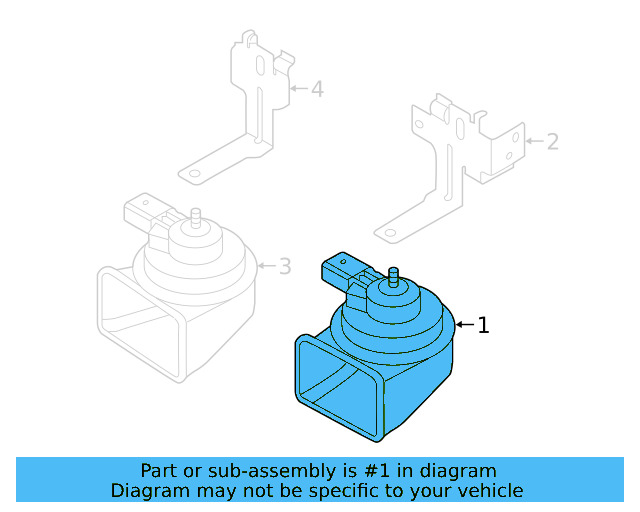 4
2
3
1
Part or sub-assembly is #1 in diagram
Diagram may not be specific to your vehicle