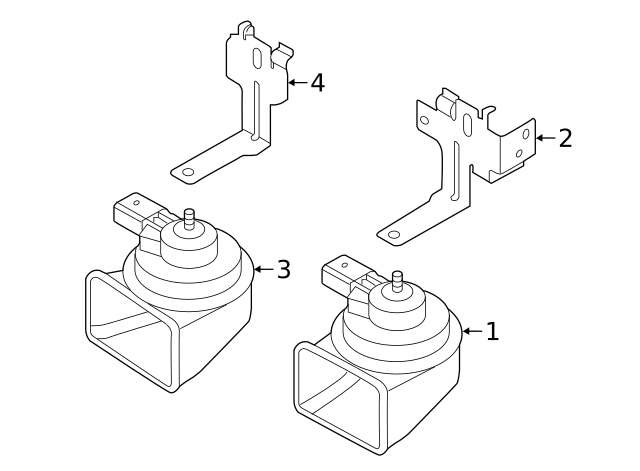 4
2
3
1