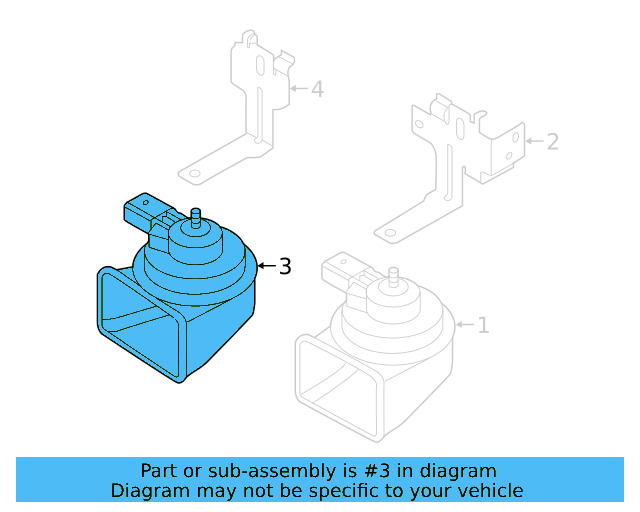 4
2
3
1

Part or sub-assembly is #3 in diagram
Diagram may not be specific to your vehicle