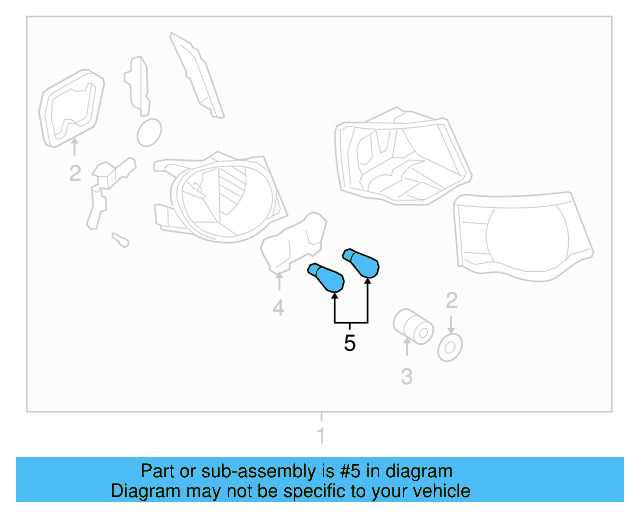 2
4
5
2
3
1

Part or sub-assembly is #5 in diagram
Diagram may not be specific to your vehicle