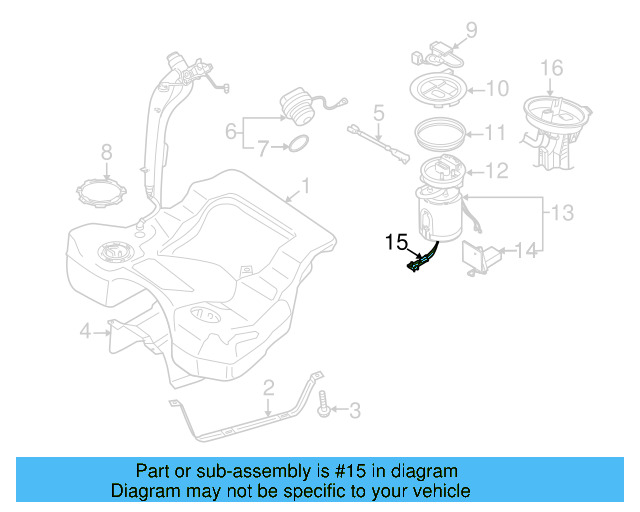 9
16
10
6
5
11
7
8
12
1
13
15
14
4
2
3

Part or sub-assembly is #15 in diagram
Diagram may not be specific to your vehicle