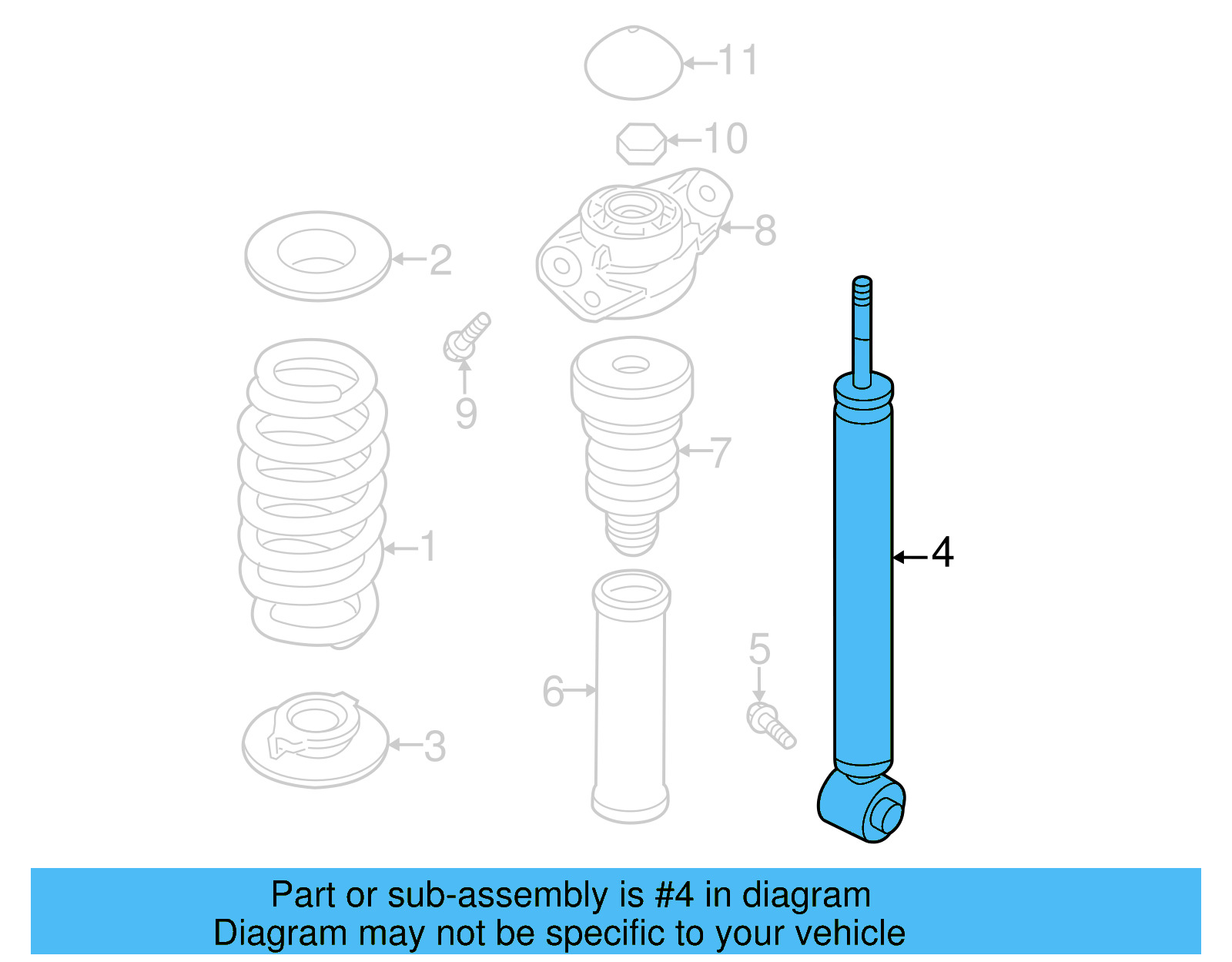 11

10

8

2

9

7

1

4

5

6

3

Part or sub-assembly is #4 in diagram
Diagram may not be specific to your vehicle