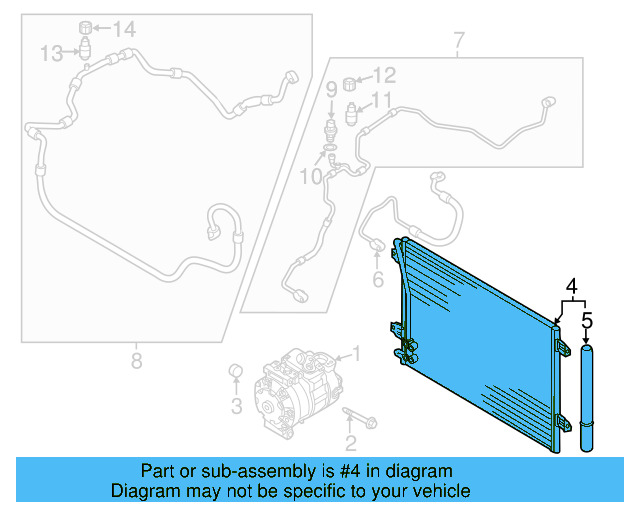 14
13
7
12
9
11
10
6
4
5
8
1
3
2

Part or sub-assembly is #4 in diagram
Diagram may not be specific to your vehicle