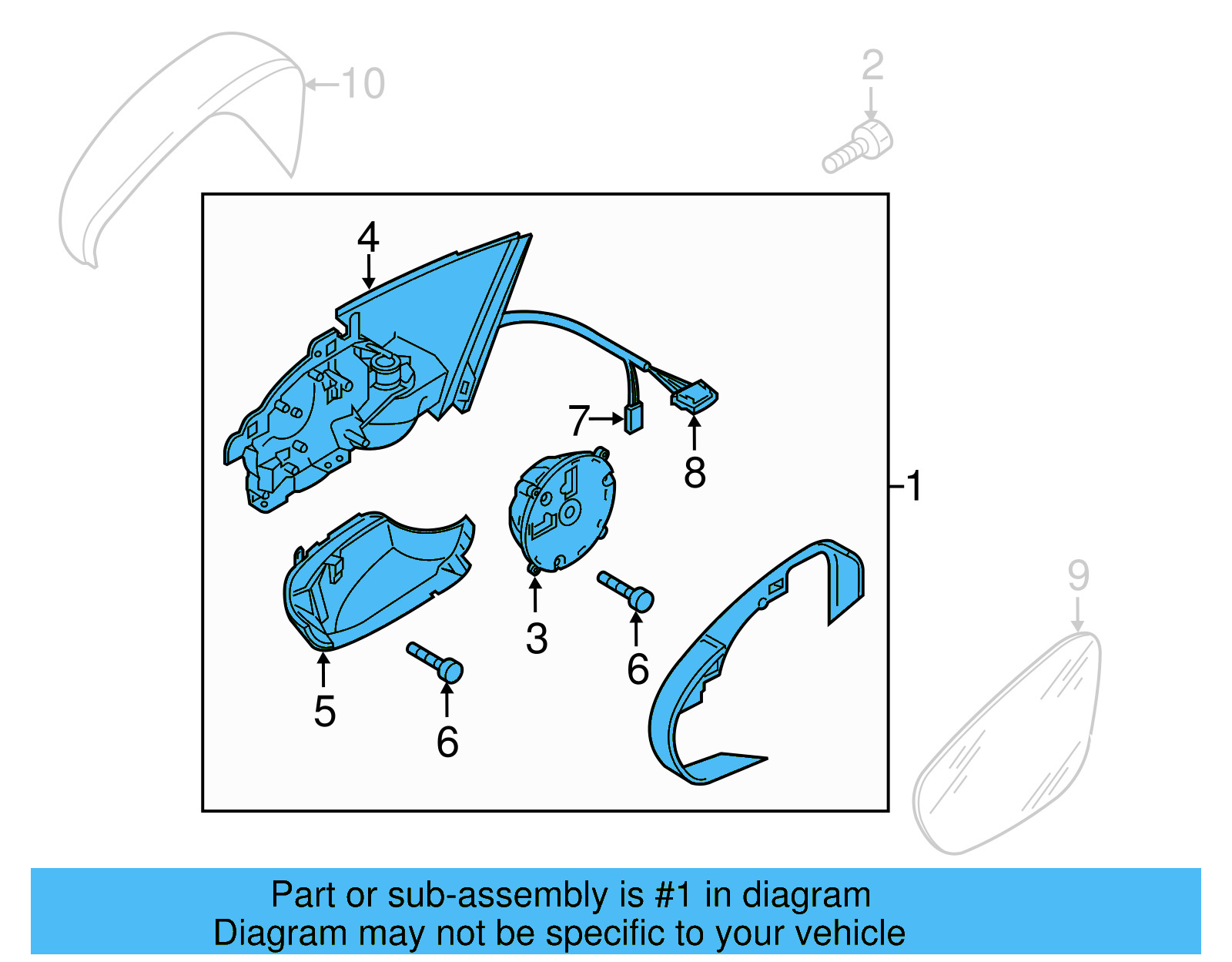 10
2
4
7
8
1
3
6
5
6
9

Part or sub-assembly is #1 in diagram
Diagram may not be specific to your vehicle