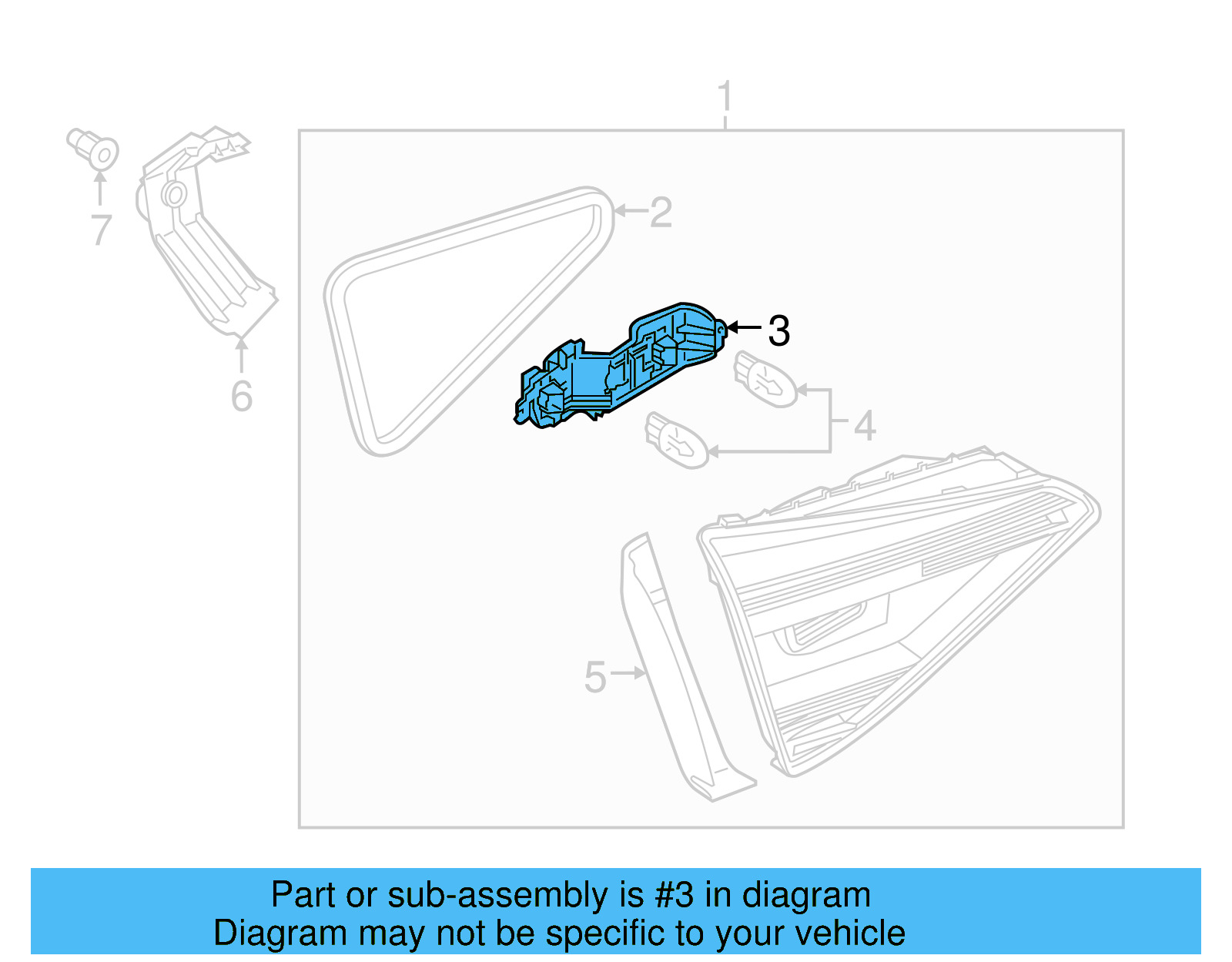 1
7
2
3
6
4
5

Part or sub-assembly is #3 in diagram
Diagram may not be specific to your vehicle