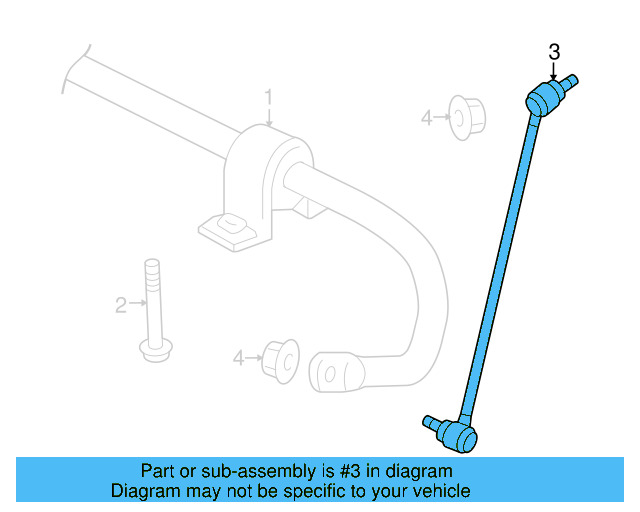 3

1

4

2

4

Part or sub-assembly is #3 in diagram
Diagram may not be specific to your vehicle